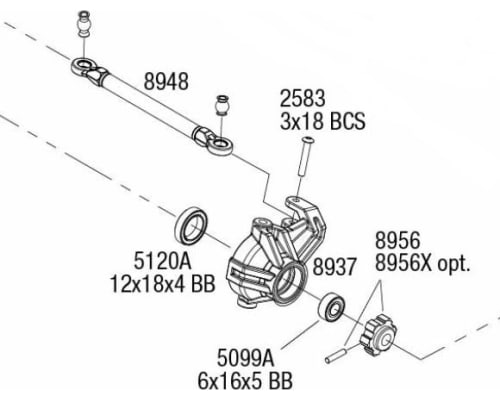 8948

2583
3x18 BCS

5120A
12x18x4 BB

8937

8956
8956X opt.

5099A
6x16x5 BB